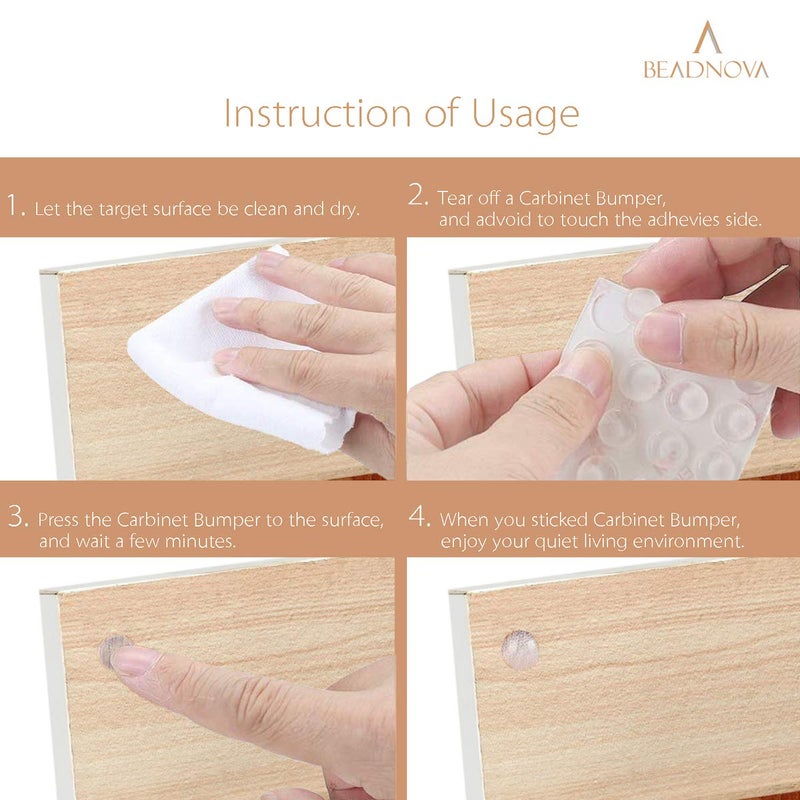 BEADNOVA

Instruction of Usage

1. Let the target surface be clean and dry.

2. Tear off a Carbinet Bumper, and advoid to touch the adhevies side.

3. Press the Carbinet Bumper to the surface, and wait a few minutes.

4. When you sticked Carbinet Bumper, enjoy your quiet living environment.